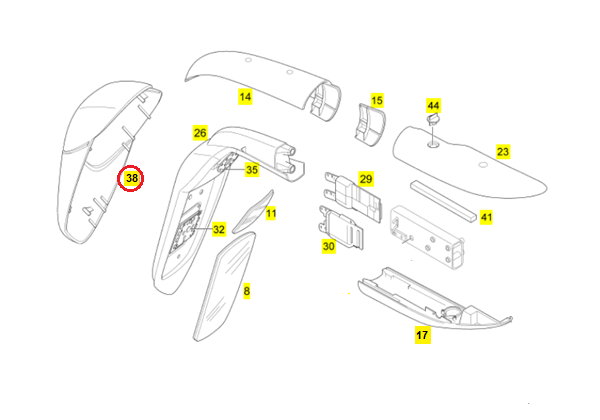 14
15
44
26
23
38
35
29
11
41
32
30
8
17